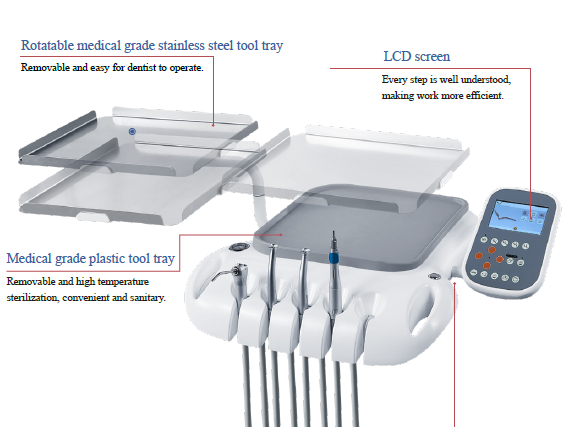 Rotatable medical grade stainless steel tool tray
Removable and easy for dentist to operate.

LCD screen
Every step is well understood, making work more efficient.

Medical grade plastic tool tray
Removable and high temperature sterilization, convenient and sanitary.